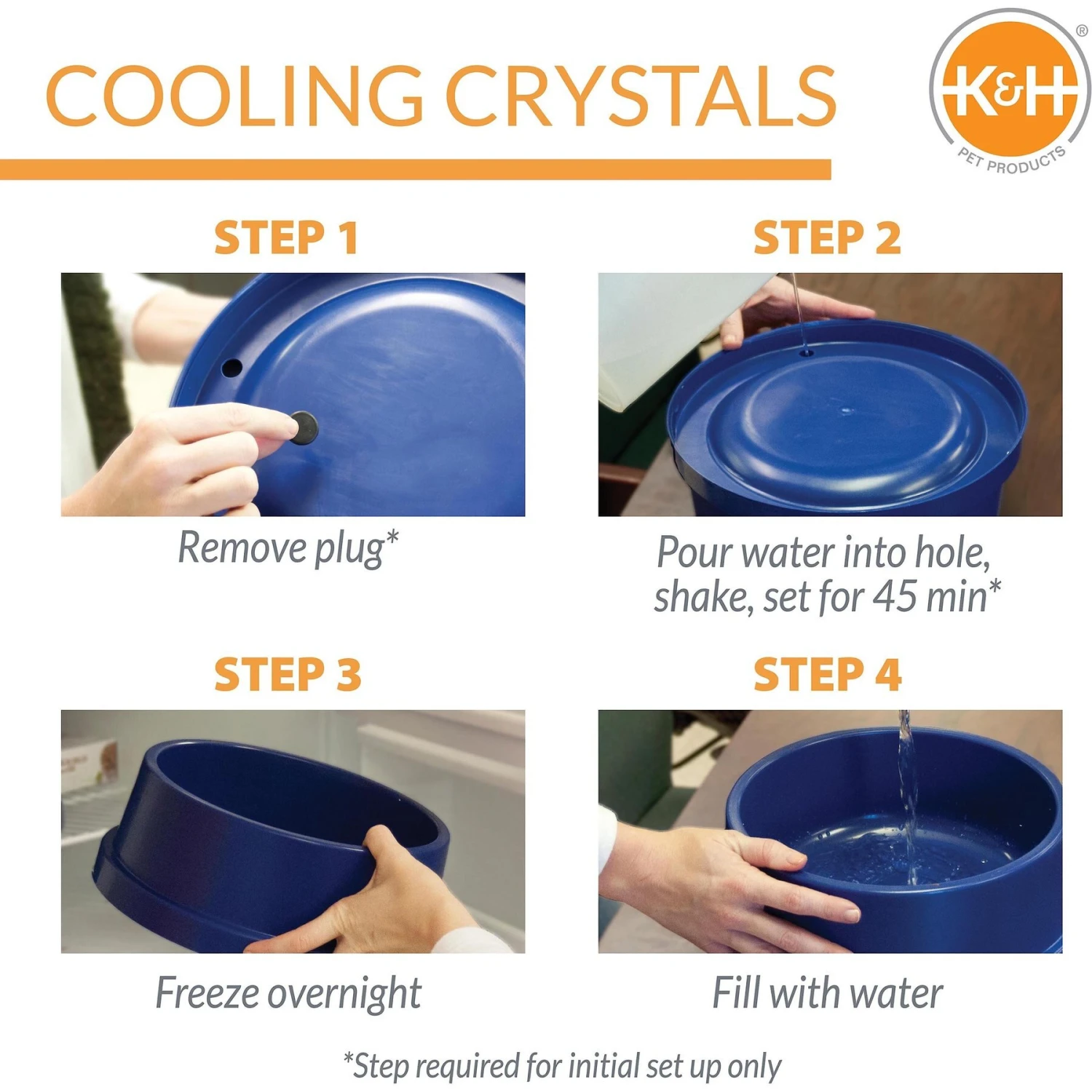 COOLING CRYSTALS

K&H®
PET PRODUCTS

STEP 1

Remove plug*

STEP 2

Pour water into hole, shake, set for 45 min*

STEP 3

Freeze overnight

STEP 4

Fill with water

*Step required for initial set up only