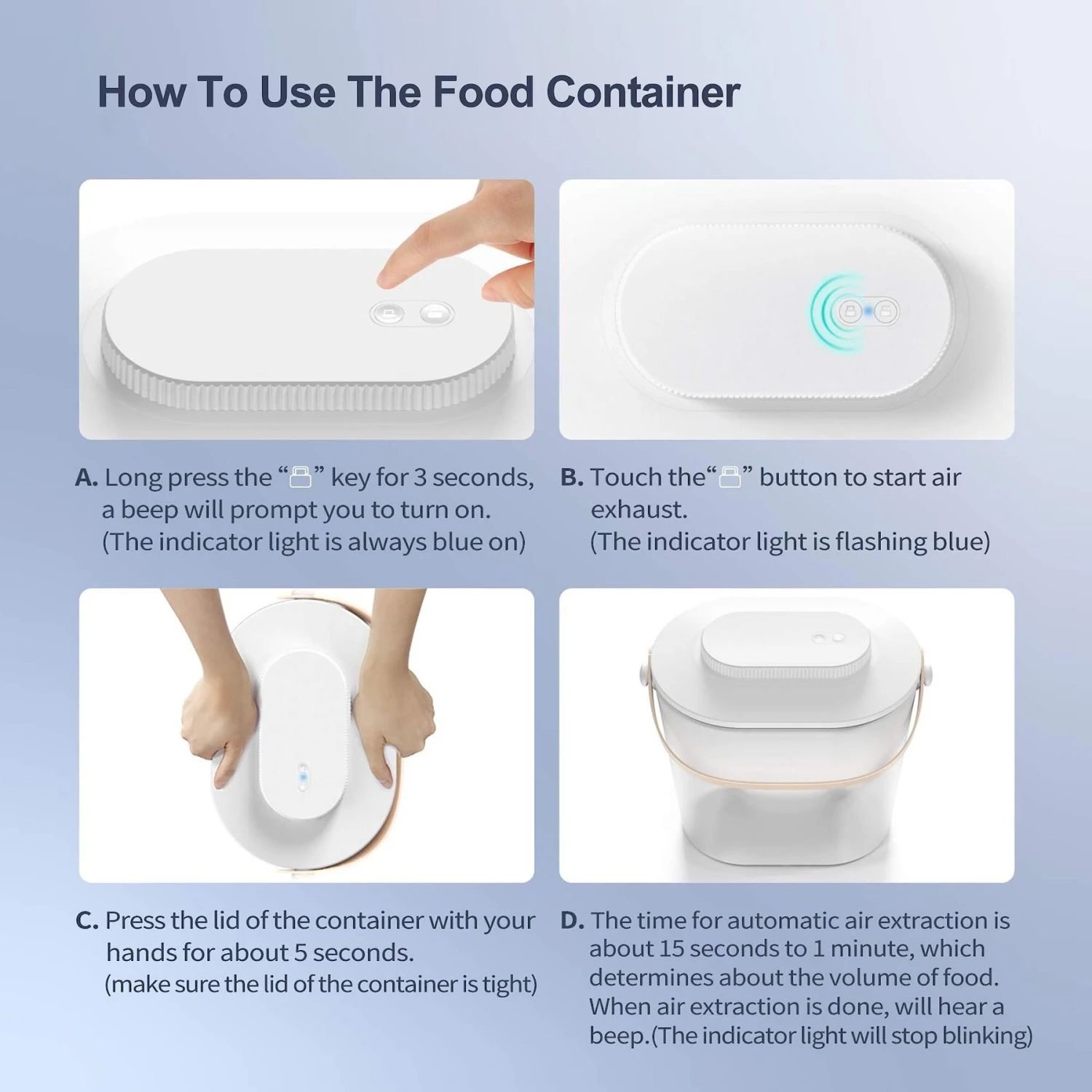 How To Use The Food Container

A. Long press the “ ” key for 3 seconds, a beep will prompt you to turn on. (The indicator light is always blue on)

B. Touch the“ ” button to start air exhaust. (The indicator light is flashing blue)

C. Press the lid of the container with your hands for about 5 seconds. (make sure the lid of the container is tight)

D. The time for automatic air extraction is about 15 seconds to 1 minute, which determines about the volume of food. When air extraction is done, will hear a beep.(The indicator light will stop blinking)