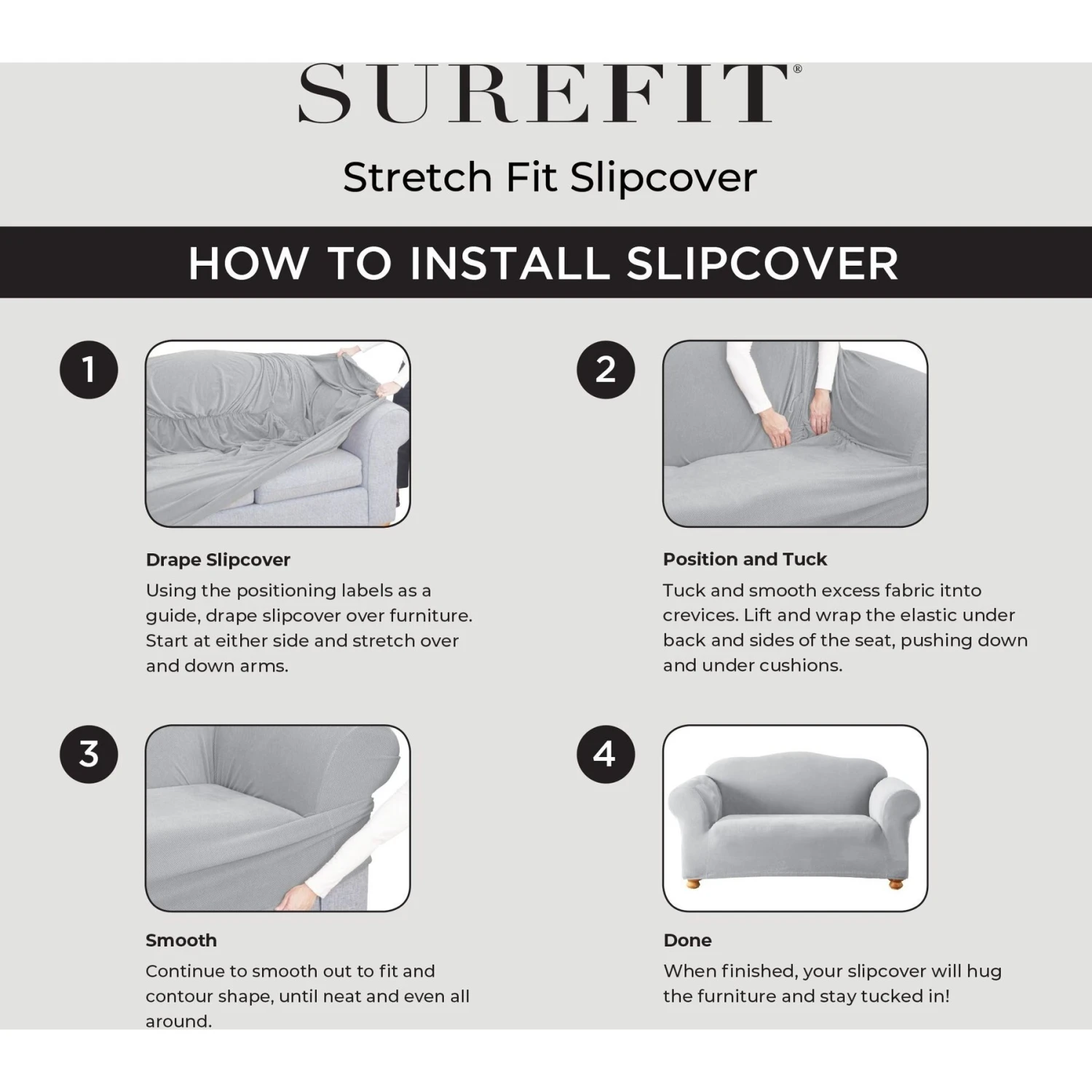 SUREFIT®

Stretch Fit Slipcover

HOW TO INSTALL SLIPCOVER

1

Drape Slipcover

Using the positioning labels as a guide, drape slipcover over furniture. Start at either side and stretch over and down arms.

2

Position and Tuck

Tuck and smooth excess fabric itnto crevices. Lift and wrap the elastic under back and sides of the seat, pushing down and under cushions.

3

Smooth

Continue to smooth out to fit and contour shape, until neat and even all around.

4

Done

When finished, your slipcover will hug the furniture and stay tucked in!