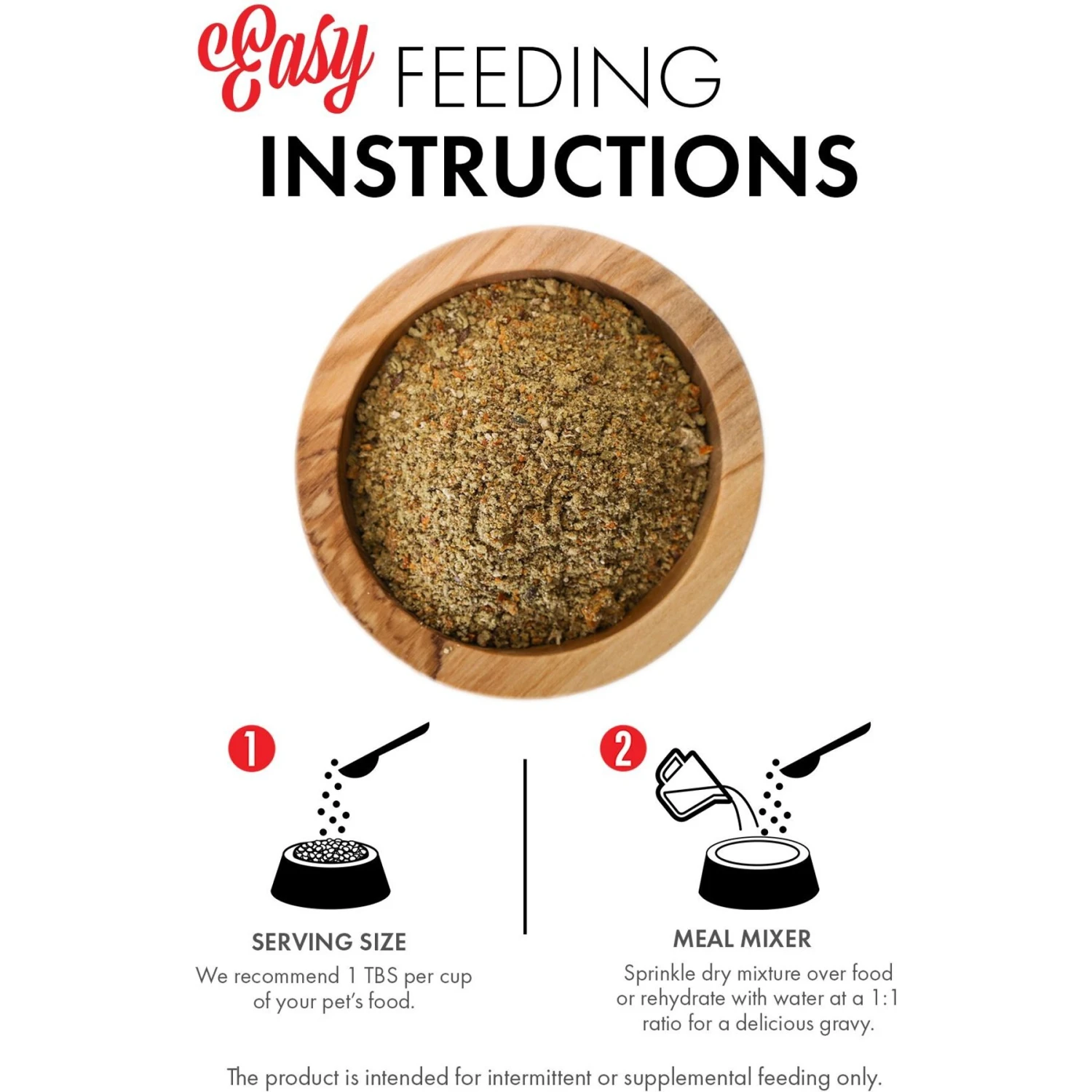 Easy FEEDING INSTRUCTIONS

1

SERVING SIZE
We recommend 1 TBS per cup of your pet's food.

2

MEAL MIXER
Sprinkle dry mixture over food or rehydrate with water at a 1:1 ratio for a delicious gravy.

The product is intended for intermittent or supplemental feeding only.